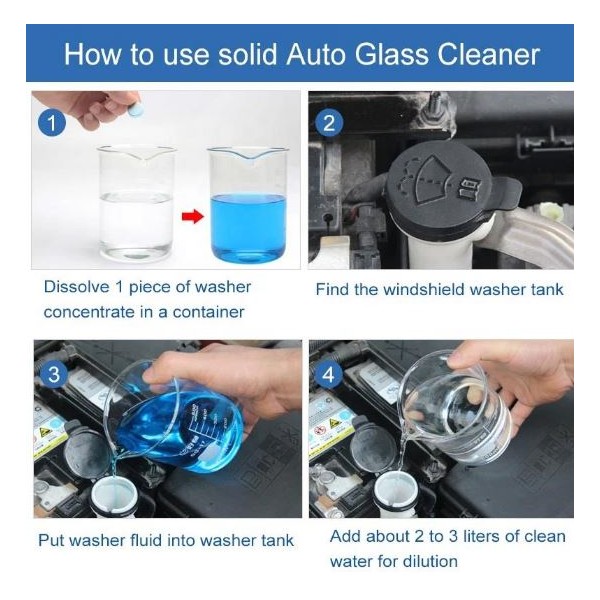 How to use solid Auto Glass Cleaner

1

Dissolve 1 piece of washer concentrate in a container

2

Find the windshield washer tank

3

Put washer fluid into washer tank

4

Add about 2 to 3 liters of clean water for dilution