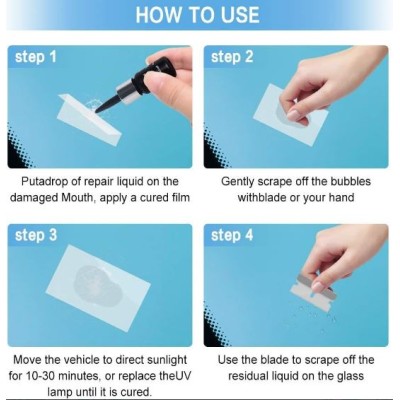 HOW TO USE

step 1

Putadrop of repair liquid on the damaged Mouth, apply a cured film

step 2

Gently scrape off the bubbles withblade or your hand

step 3

Move the vehicle to direct sunlight for 10-30 minutes, or replace theUV lamp until it is cured.

step 4

Use the blade to scrape off the residual liquid on the glass