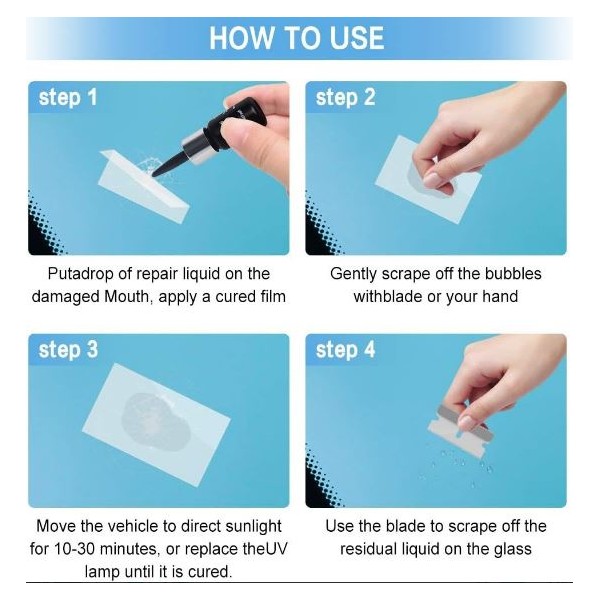 HOW TO USE

step 1

Putadrop of repair liquid on the damaged Mouth, apply a cured film

step 2

Gently scrape off the bubbles withblade or your hand

step 3

Move the vehicle to direct sunlight for 10-30 minutes, or replace theUV lamp until it is cured.

step 4

Use the blade to scrape off the residual liquid on the glass