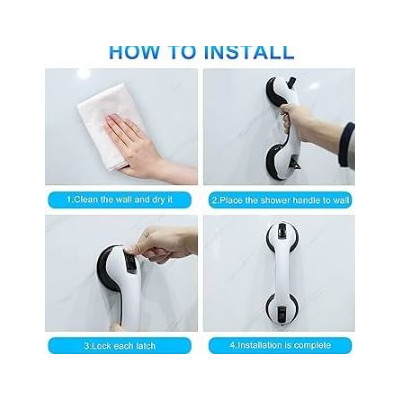 HOW TO INSTALL

1.Clean the wall and dry it

2.Place the shower handle to wall

3.Lock each latch

4.Installation is complete