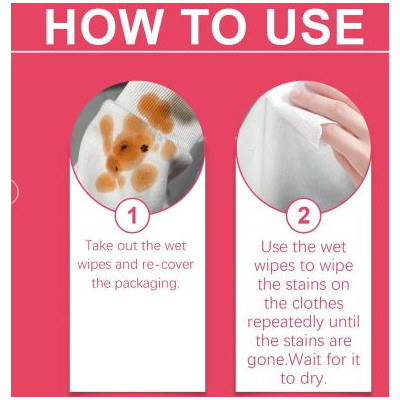 HOW TO USE

1

Take out the wet wipes and re-cover the packaging.

2

Use the wet wipes to wipe the stains on the clothes repeatedly until the stains are gone.Wait for it to dry.