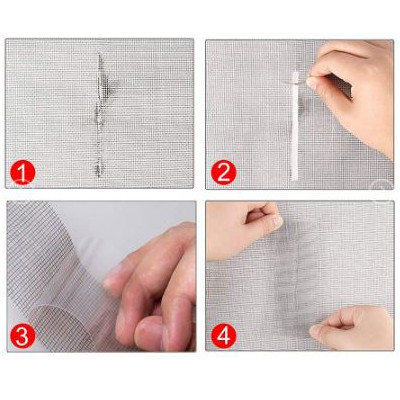 1

2

3

4